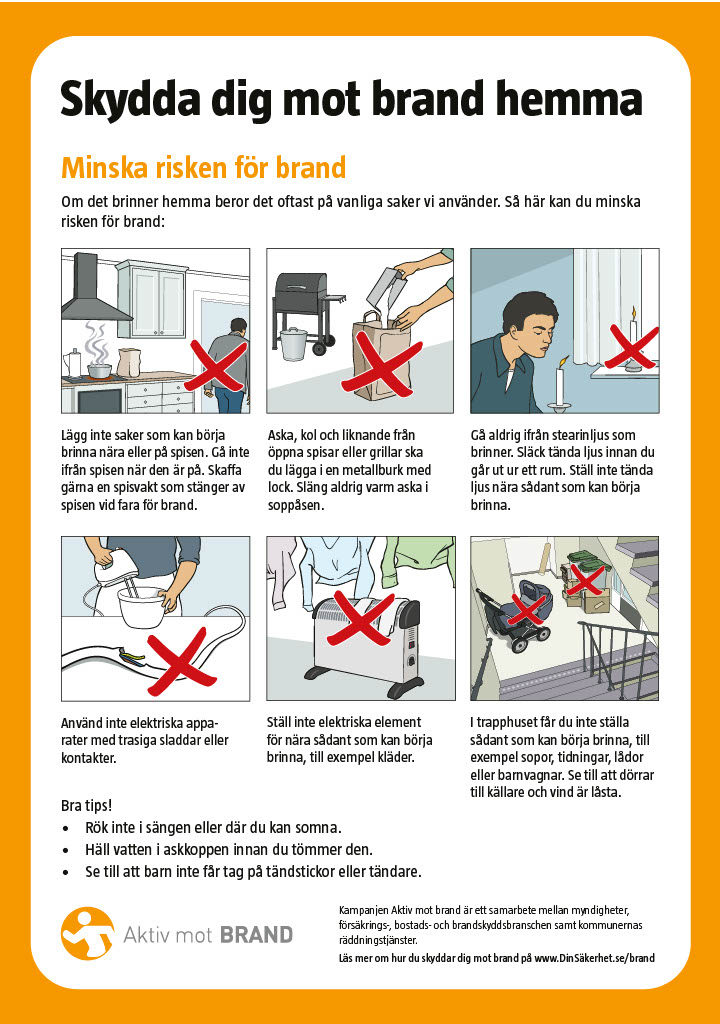 Skydda dig mot brand hemma

Minska risken för brand

Om det brinner hemma beror det oftast på vanliga saker vi använder. Så här kan du minska risken för brand:

Lägg inte saker som kan börja brinna nära eller på spisen. Gå inte ifrån spisen när den är på. Skaffa gärna en spisvakt som stänger av spisen vid fara för brand.

Aska, kol och liknande från öppna spisar eller grillar ska du lägga i en metallburk med lock. Släng aldrig varm aska i soppåsen.

Gå aldrig ifrån stearinljus som brinner. Släck tända ljus innan du går ut ur ett rum. Ställ inte tända ljus nära sådant som kan börja brinna.

Använd inte elektriska apparater med trasiga sladdar eller kontakter.

Ställ inte elektriska element för nära sådant som kan börja brinna, till exempel kläder.

I trapphuset får du inte ställa sådant som kan börja brinna, till exempel sopor, tidningar, lådor eller barnvagnar. Se till att dörrar till källare och vind är låsta.

Bra tips!
• Rök inte i sängen eller där du kan somna.
• Häll vatten i askkoppen innan du tömmer den.
• Se till att barn inte får tag på tändstickor eller tändare.

Aktiv mot BRAND

Kampanjen Aktiv mot brand är ett samarbete mellan myndigheter, försäkrings-, bostads- och brandskyddsbranschen samt kommunernas räddningstjänster.
Läs mer om hur du skyddar dig mot brand på www.DinSäkerhet.se/brand